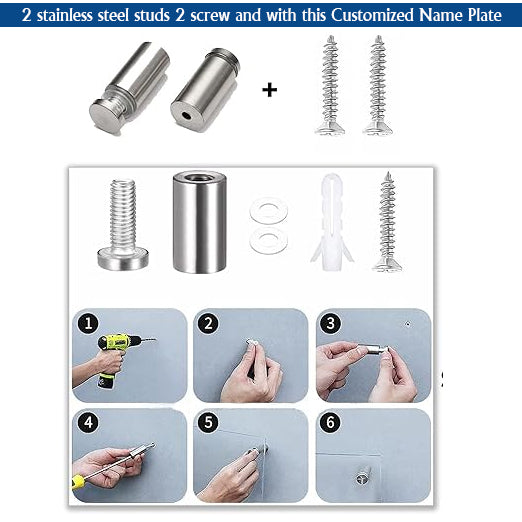 2 stainless steel studs 2 screw and with this Customized Name Plate

+

1

2

3

4

5

6